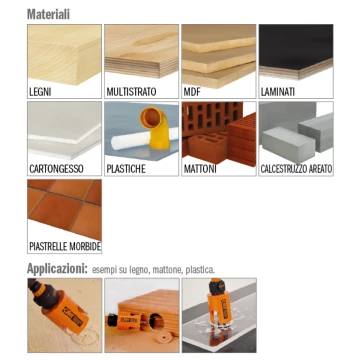 Materiali

LEGNI

MULTISTRATO

MDF

LAMINATI

CARTONGESSO

PLASTICHE

MATTONI

CALCESTRUZZO AREATO

PIASTRELLE MORBIDE

Applicazioni: esempi su legno, mattone, plastica.

CMT

CMT

CMT