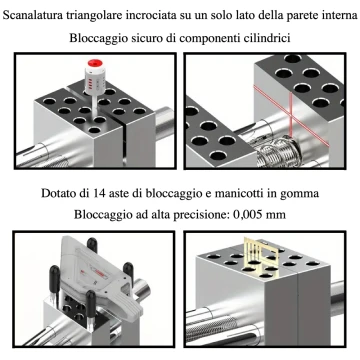 Scanalatura triangolare incrociata su un solo lato della parete interna

Bloccaggio sicuro di componenti cilindrici

Dotato di 14 aste di bloccaggio e manicotti in gomma

Bloccaggio ad alta precisione: 0,005 mm