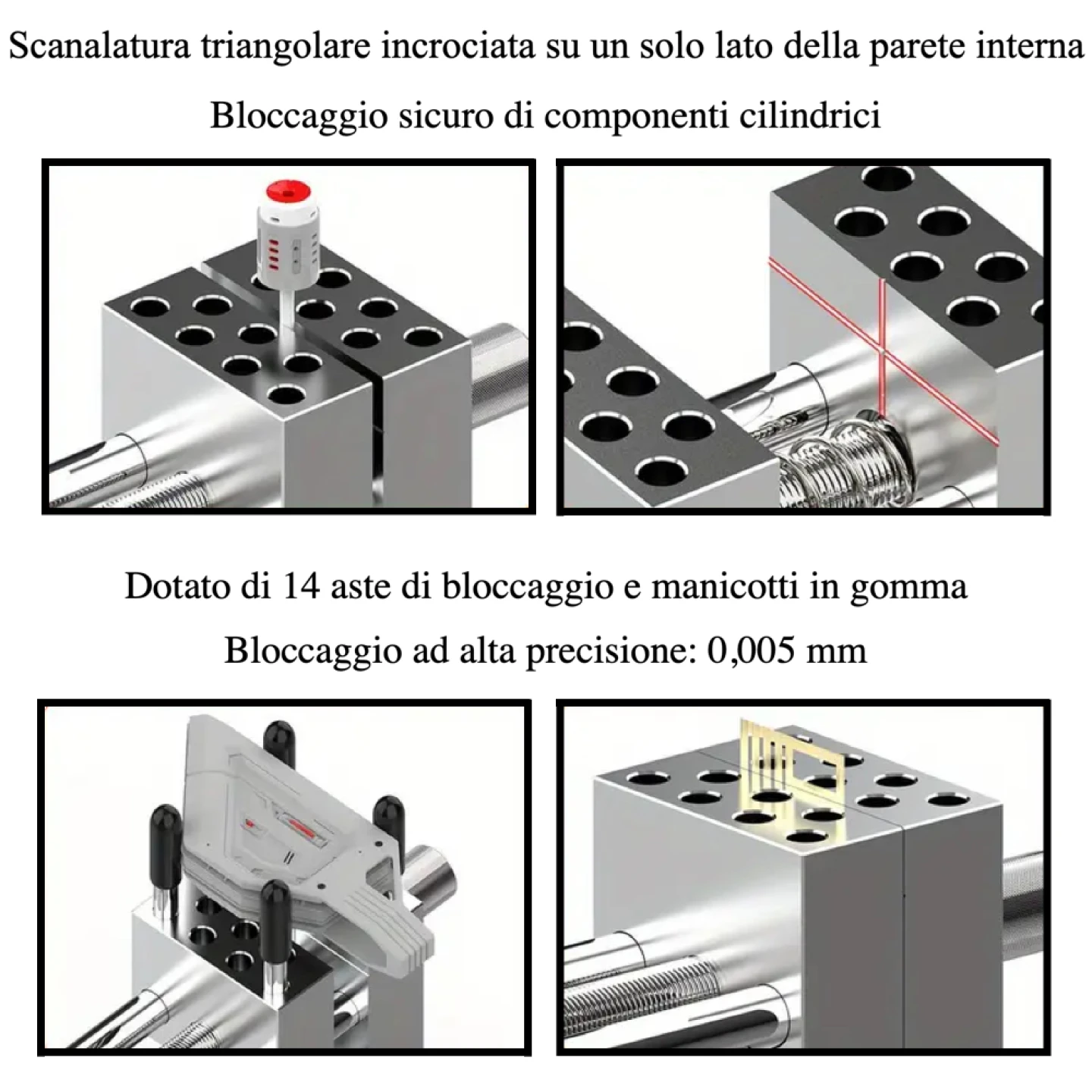 Scanalatura triangolare incrociata su un solo lato della parete interna

Bloccaggio sicuro di componenti cilindrici

Dotato di 14 aste di bloccaggio e manicotti in gomma

Bloccaggio ad alta precisione: 0,005 mm